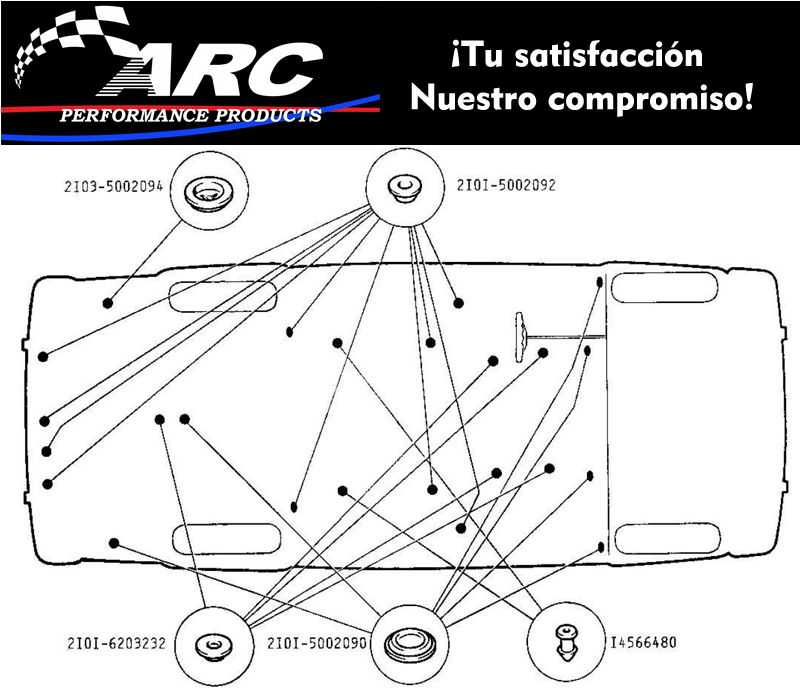 ARC
PERFORMANCE PRODUCTS

¡Tu satisfacción
Nuestro compromiso!

2I03-5002094

2I0I-5002092

2I0I-6203232

2I0I-5002090

I4566480